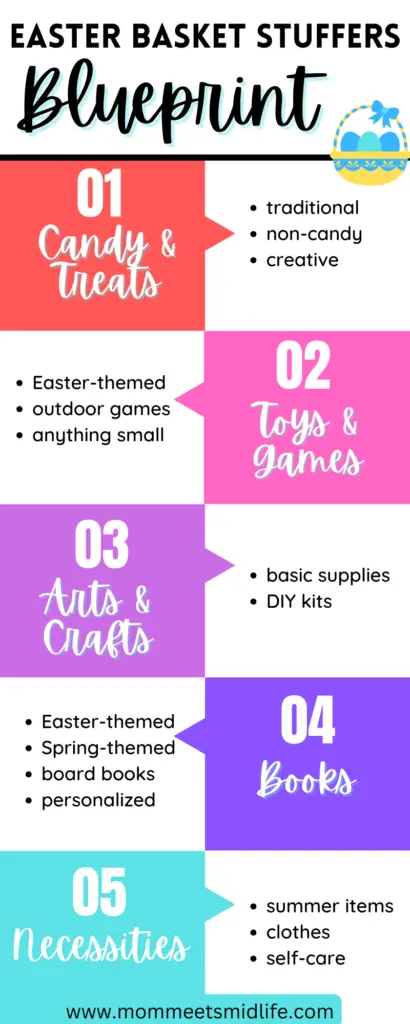 EASTER BASKET STUFFERS
Blueprint

01
Candy & Treats

- traditional
- non-candy
- creative

- Easter-themed
- outdoor games
- anything small

02
Toys & Games

03
Arts & Crafts

- basic supplies
- DIY kits

- Easter-themed
- Spring-themed
- board books
- personalized

04
Books

05
Necessities

- summer items
- clothes
- self-care

www.mommeetsmidlife.com